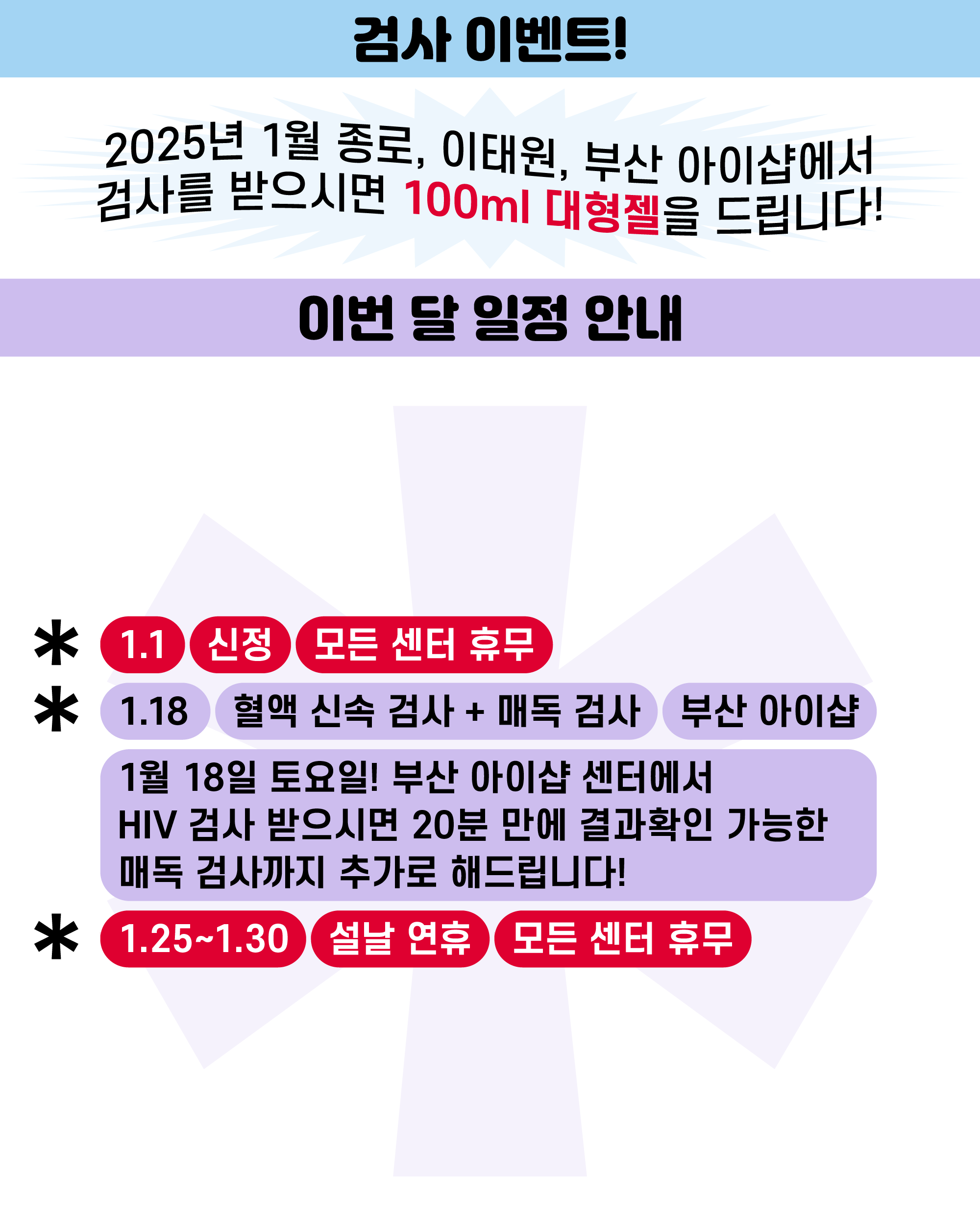 검사 이벤트!

2025년 1월 종로, 이태원, 부산 아이샵에서 검사를 받으시면 100ml 대형젤을 드립니다!

이번 달 일정 안내

* 1.1 신정 모든 센터 휴무

* 1.18 혈액 신속 검사 + 매독 검사 부산 아이샵

1월 18일 토요일! 부산 아이샵 센터에서 HIV 검사 받으시면 20분 만에 결과확인 가능한 매독 검사까지 추가로 해드립니다!

* 1.25~1.30 설날 연휴 모든 센터 휴무